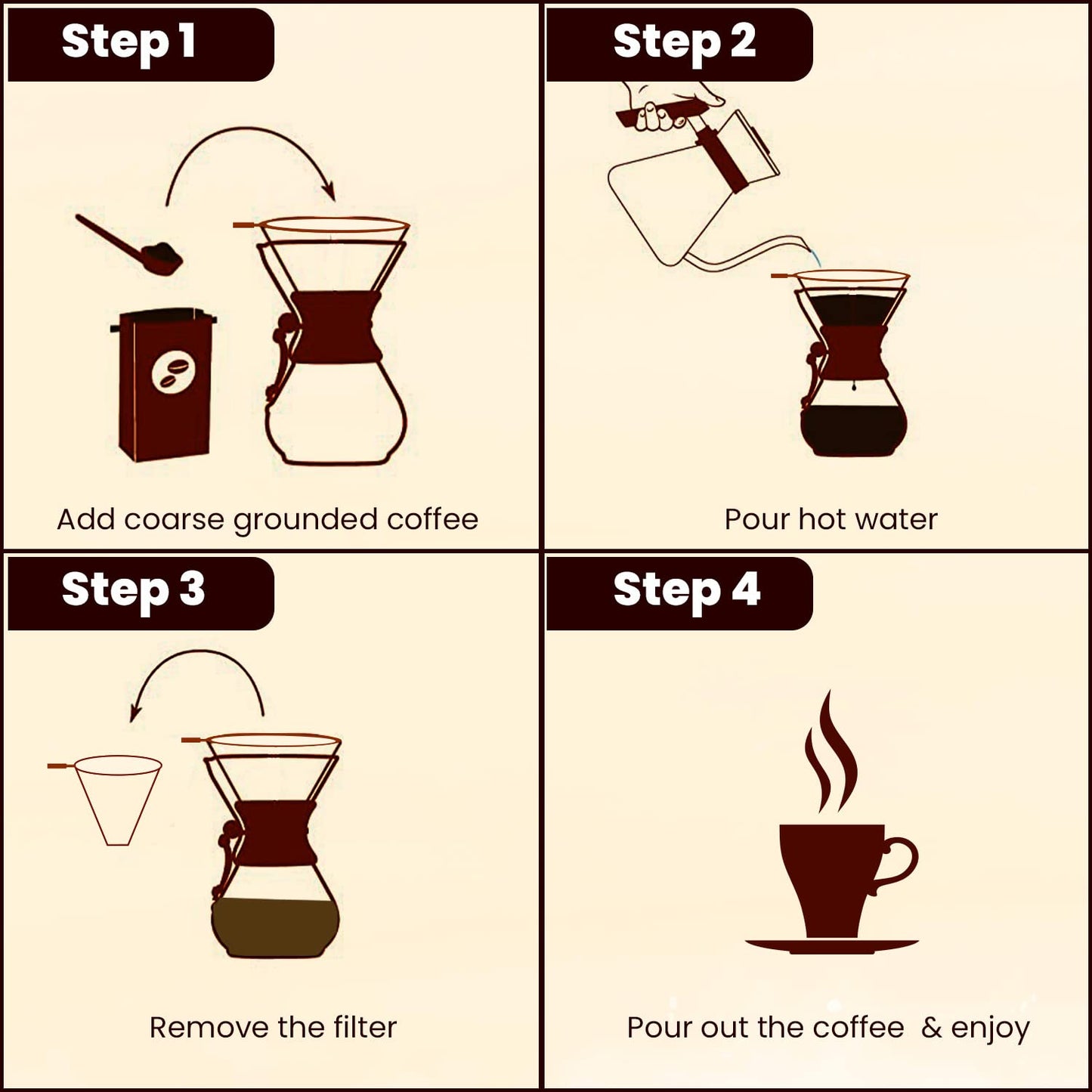 Step 1

Add coarse grounded coffee

Step 2

Pour hot water

Step 3

Remove the filter

Step 4

Pour out the coffee & enjoy